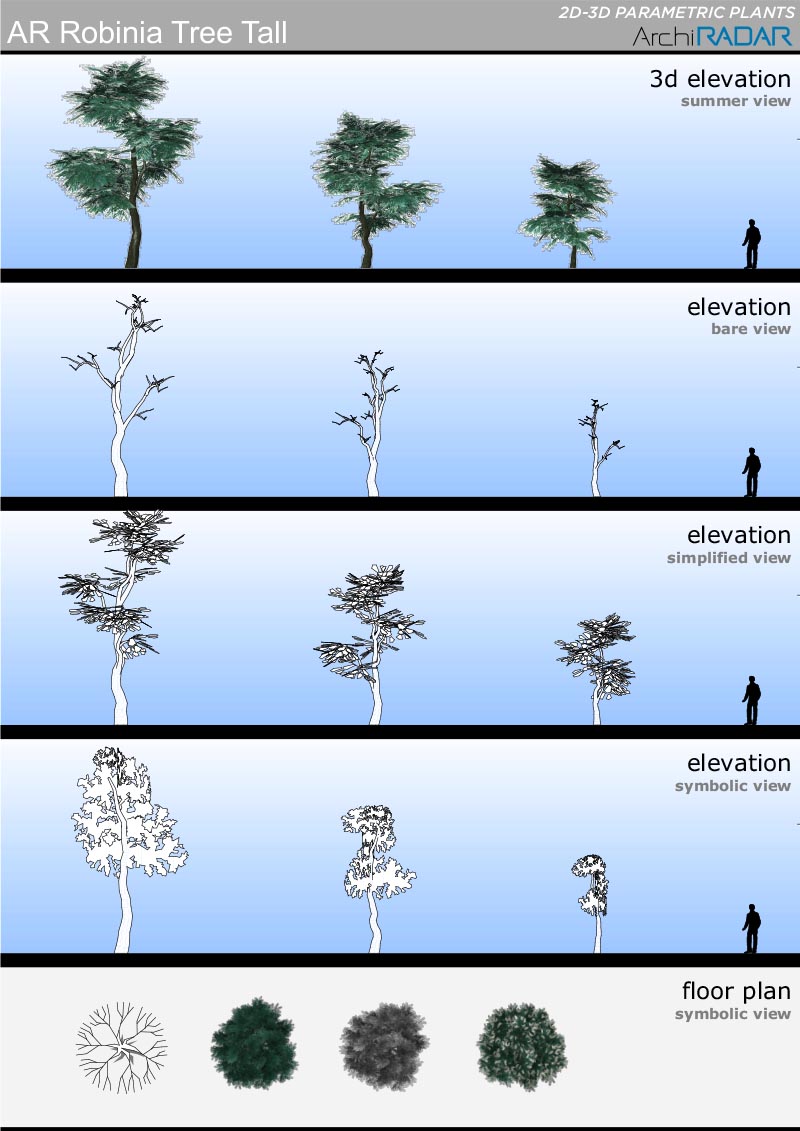 AR Robinia Tree Tall

2D-3D PARAMETRIC PLANTS
ArchiRADAR

3d elevation
summer view

elevation
bare view

elevation
simplified view

elevation
symbolic view

floor plan
symbolic view